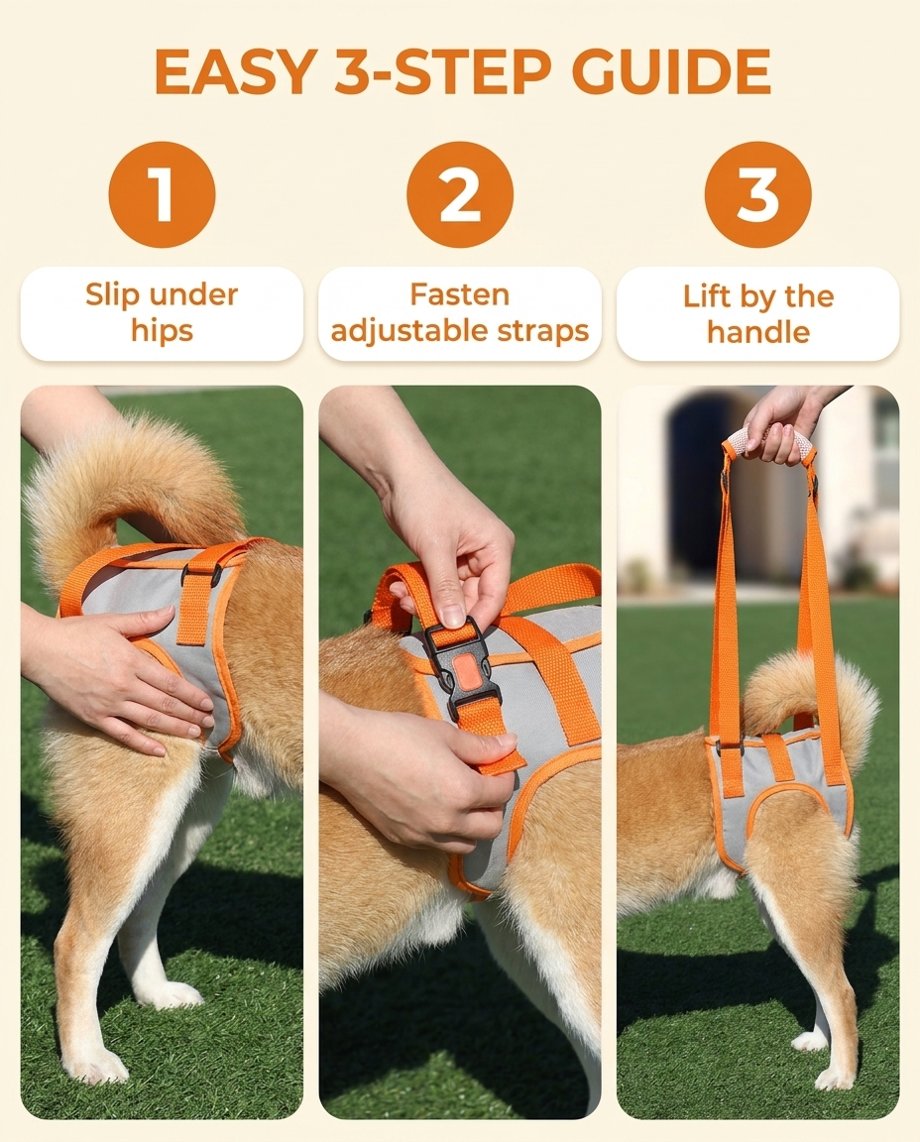 EASY 3-STEP GUIDE

1

Slip under hips

2

Fasten adjustable straps

3

Lift by the handle